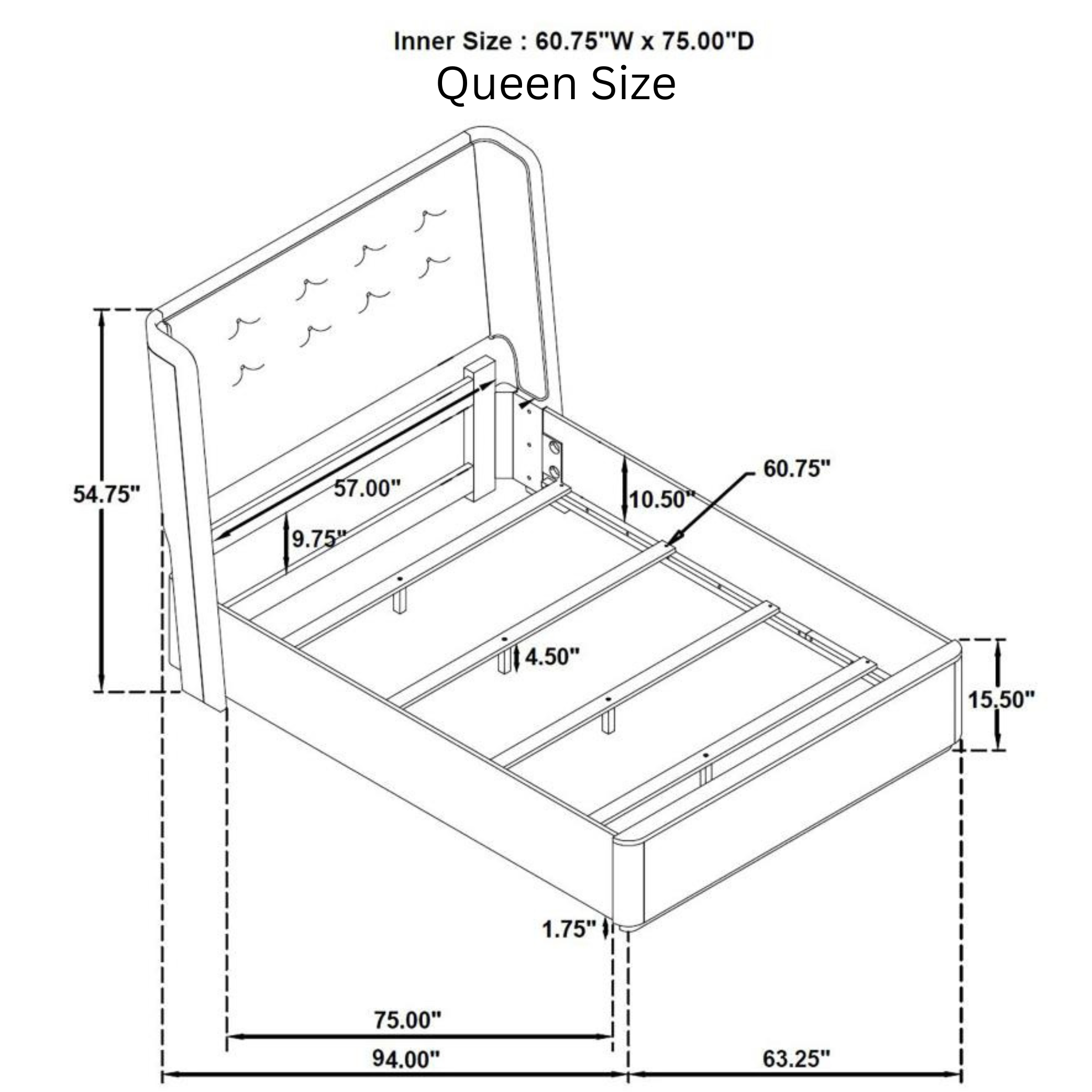 Inner Size : 60.75"W x 75.00"D

Queen Size

54.75"

57.00"

9.75"

10.50"

60.75"

4.50"

15.50"

1.75"

75.00"

94.00"

63.25"